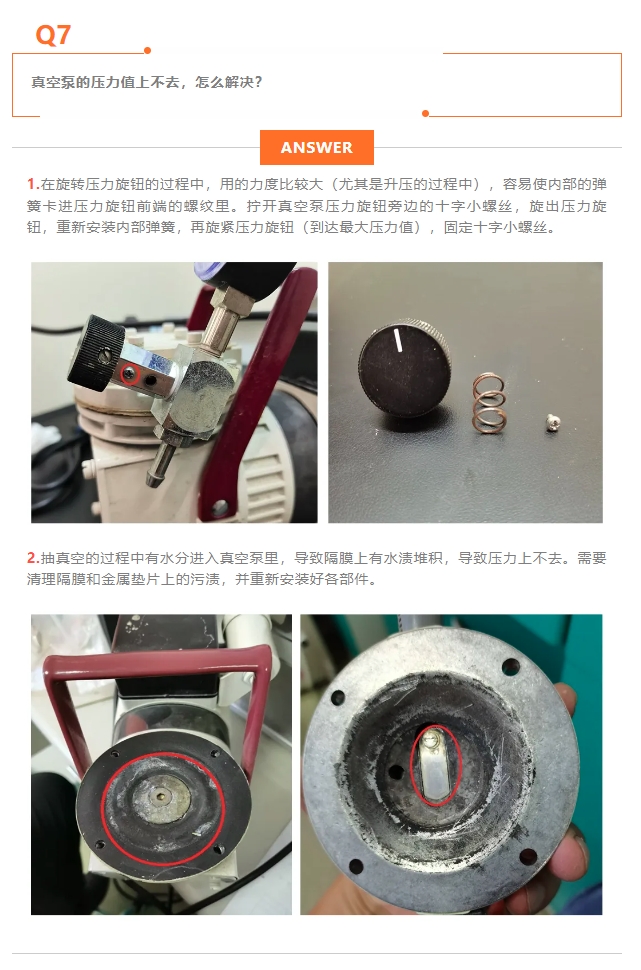 Q7

真空泵的压力值上不去，怎么解决？

ANSWER

1.在旋转压力旋钮的过程中，用的力度比较大（尤其是升压的过程中），容易使内部的弹簧卡进压力旋钮前端的螺纹里。拧开真空泵压力旋钮旁边的十字小螺丝，旋出压力旋钮，重新安装内部弹簧，再旋紧压力旋钮（到达最大压力值），固定十字小螺丝。

2.抽真空的过程中有水分进入真空泵里，导致隔膜上有水渍堆积，导致压力上不去。需要清理隔膜和金属垫片上的污渍，并重新安装好各部件。